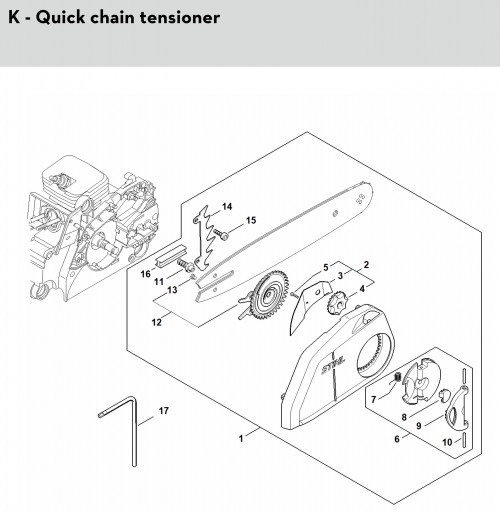 K - Quick chain tensioner

14
15
16
11
13
12
5
2
3
4
STIHL
7
8
9
6
10
17
1